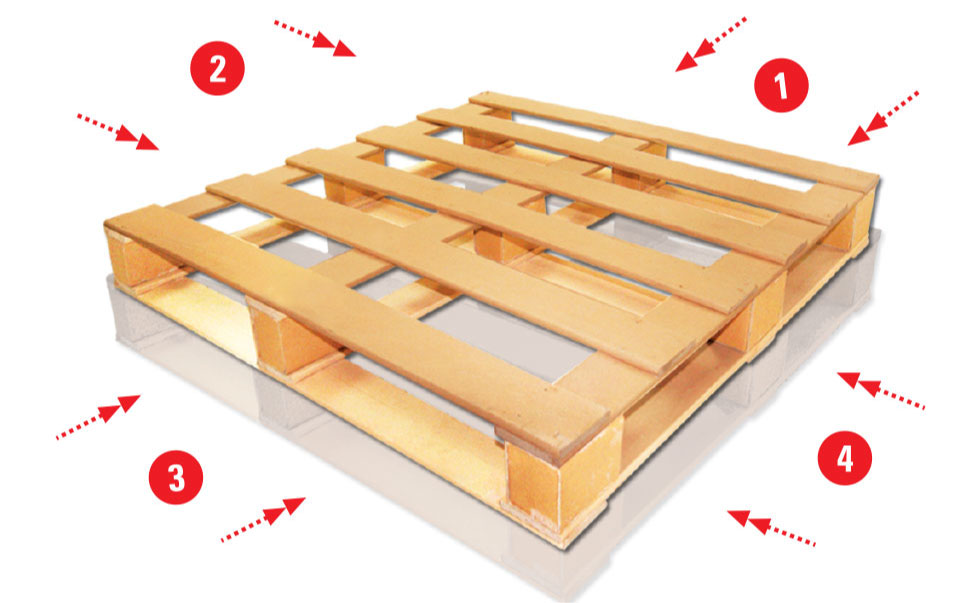 2

1

3

4